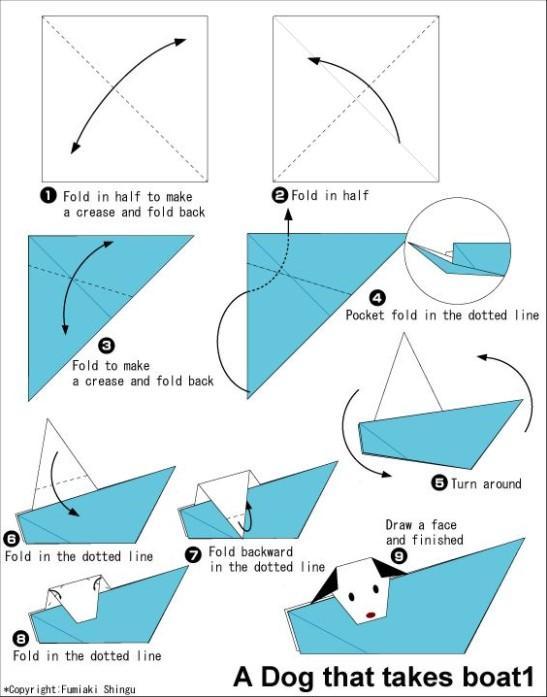 ❶ Fold in half to make a crease and fold back

❷ Fold in half

❸ Fold to make a crease and fold back

❹ Pocket fold in the dotted line

❺ Turn around

❻ Fold in the dotted line

❼ Fold backward in the dotted line

❽ Fold in the dotted line

Draw a face and finished ❾

A Dog that takes boat1

*Copyright:Fumiaki Shingu