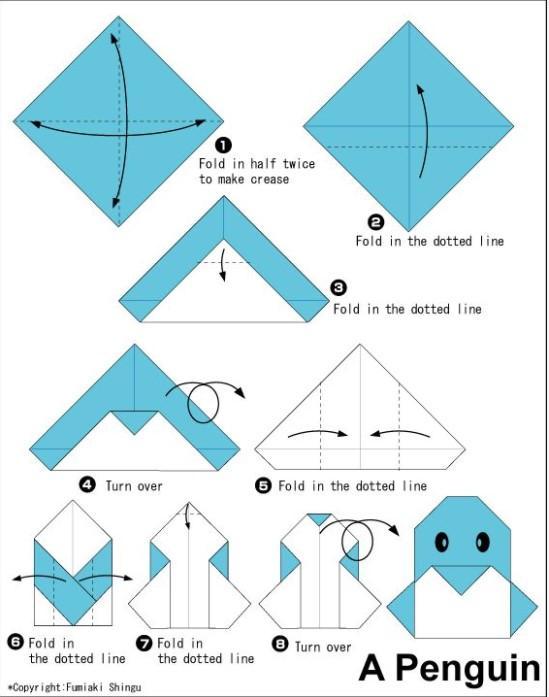 ❶ Fold in half twice to make crease

❷ Fold in the dotted line

❸ Fold in the dotted line

❹ Turn over

❺ Fold in the dotted line

❻ Fold in the dotted line

❼ Fold in the dotted line

❽ Turn over

A Penguin

*Copyright:Fumiaki Shingu