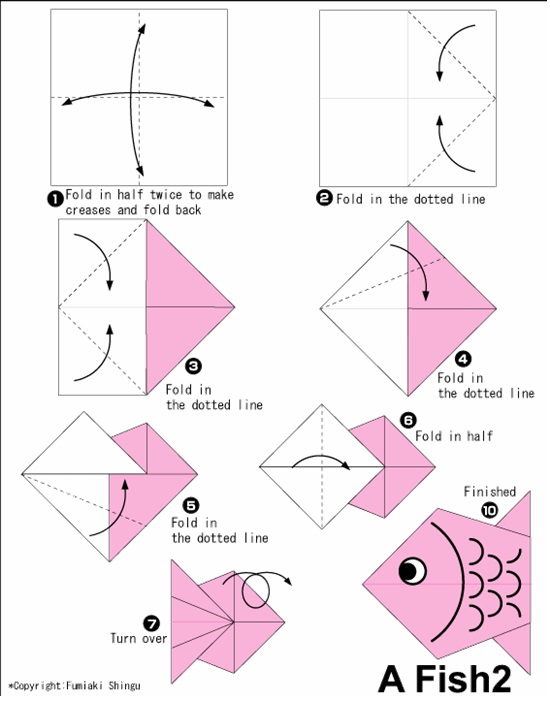 ❶ Fold in half twice to make creases and fold back

❷ Fold in the dotted line

❸ Fold in the dotted line

❹ Fold in the dotted line

❺ Fold in the dotted line

❻ Fold in half

❼ Turn over

Finished ❿

*Copyright:Fumiaki Shingu

A Fish2