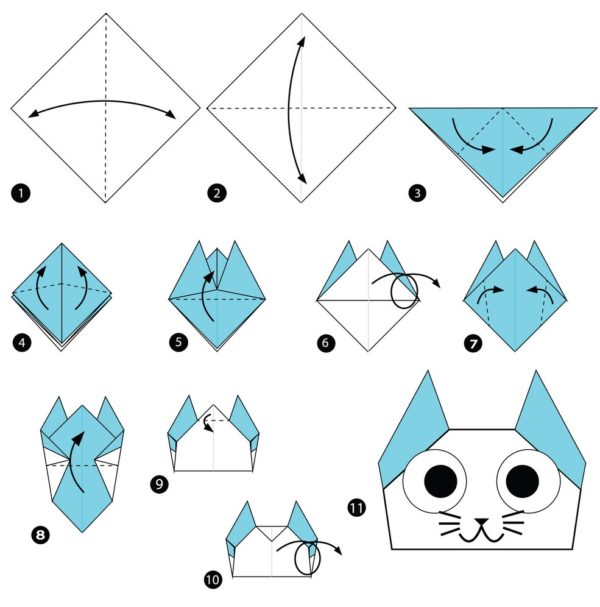 1

2

3

4

5

6

7

8

9

10

11