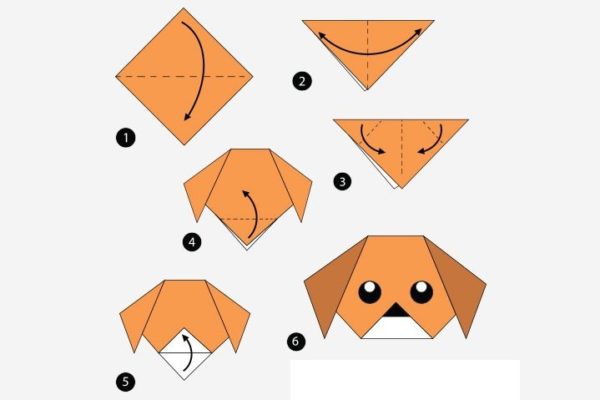 1
2
3
4
5
6